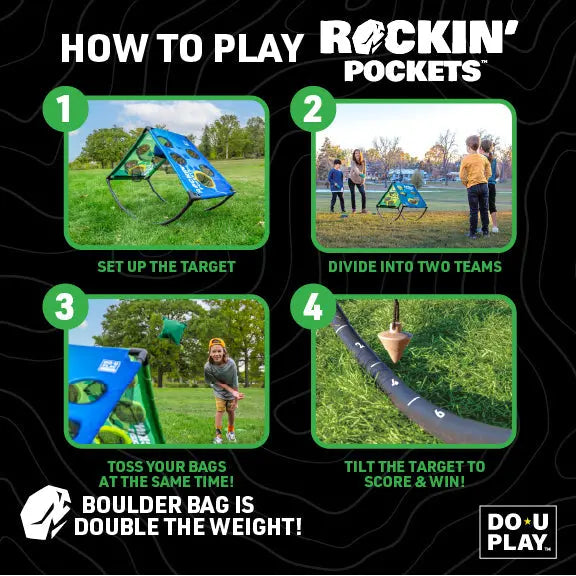 HOW TO PLAY ROCKIN' POCKETS™

1

SET UP THE TARGET

2

DIVIDE INTO TWO TEAMS

3

TOSS YOUR BAGS AT THE SAME TIME!

4

2

4

6

TILT THE TARGET TO SCORE & WIN!

BOULDER BAG IS DOUBLE THE WEIGHT!

DO U PLAY™